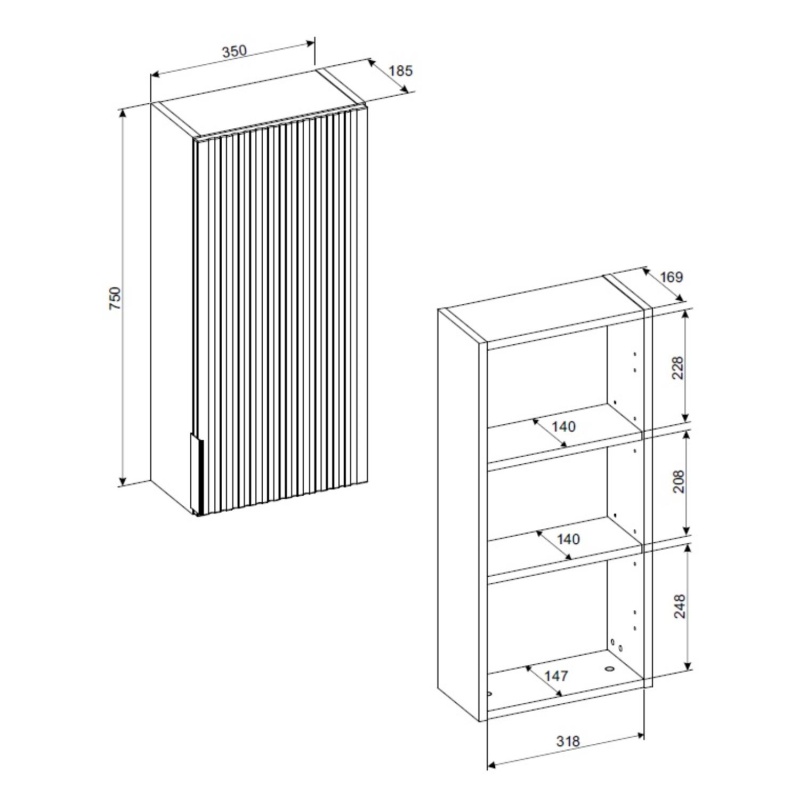 350
185
750
169
228
140
208
140
248
147
318