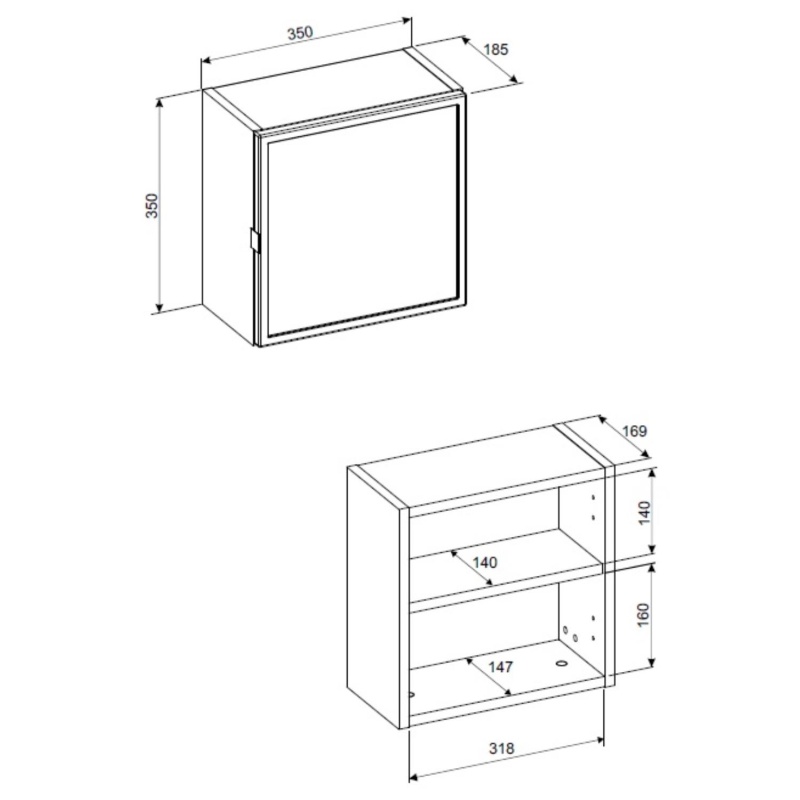 350
185
350
169
140
140
160
147
318