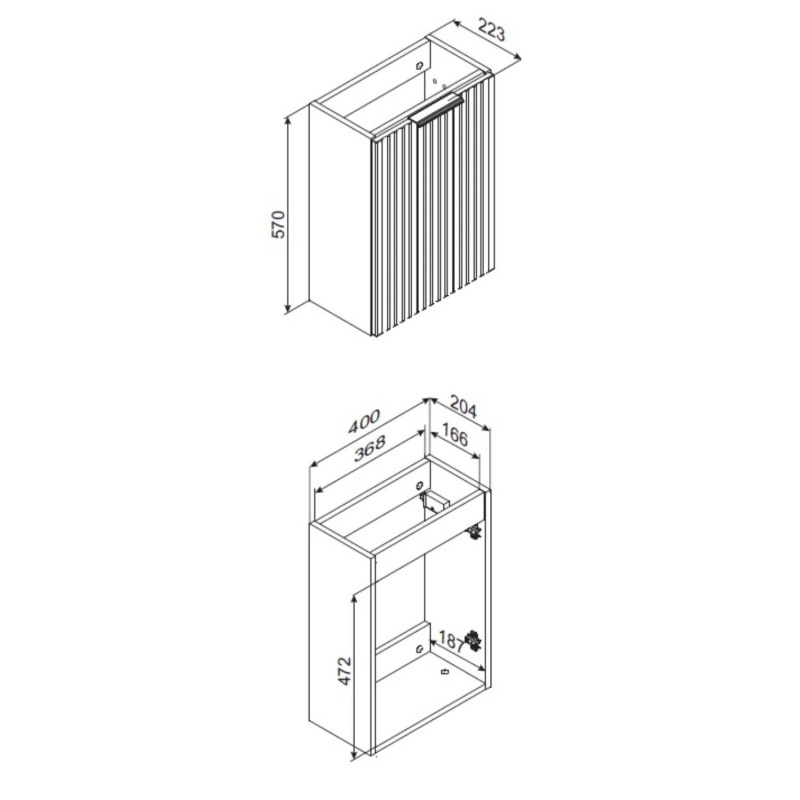 223

570

400

204

368

166

187

472