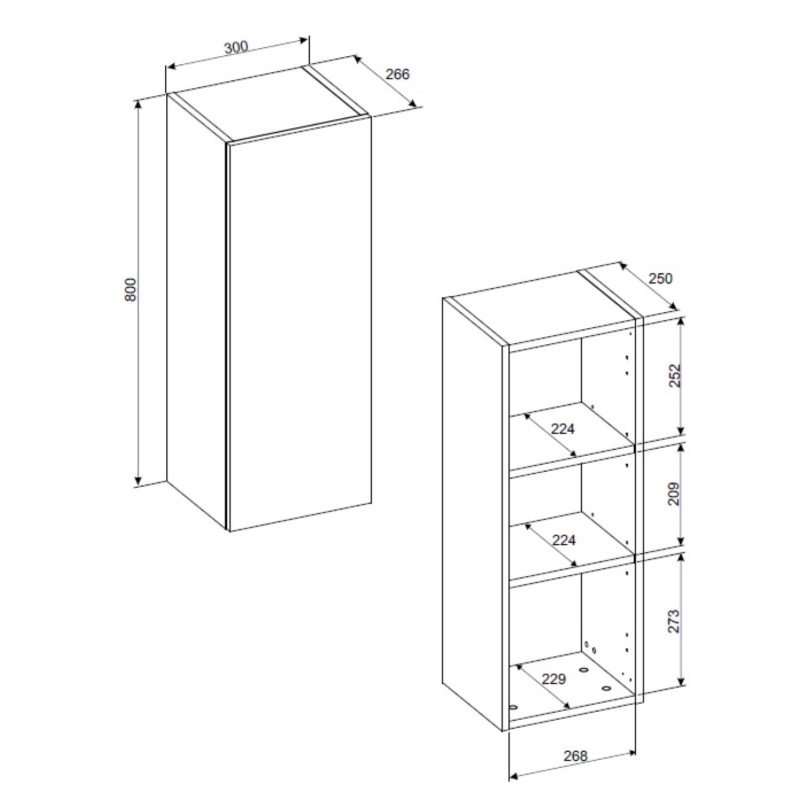 300
266
800
250
252
224
209
224
273
229
268