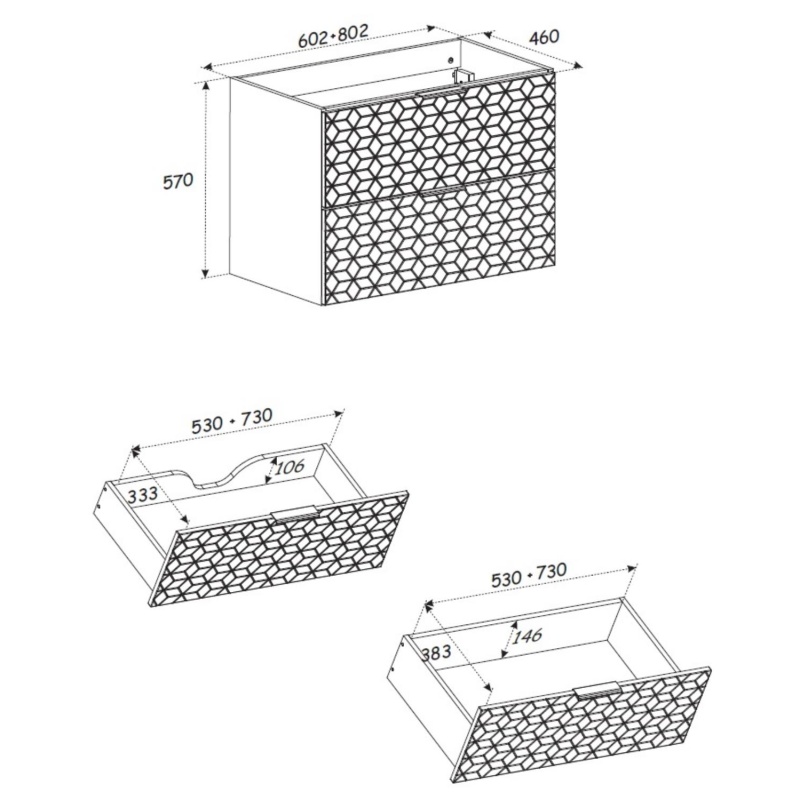 602÷802
460
570

530 ÷ 730
106
333

530 ÷ 730
146
383