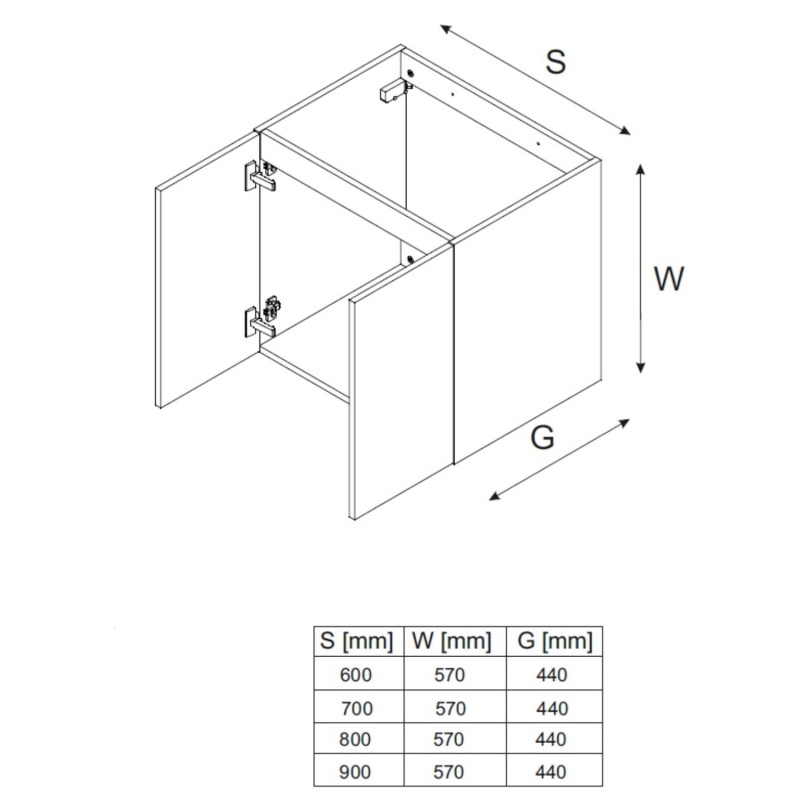 S

W

G

| S [mm] | W [mm] | G [mm] |
|---|---|---|
| 600 | 570 | 440 |
| 700 | 570 | 440 |
| 800 | 570 | 440 |
| 900 | 570 | 440 |