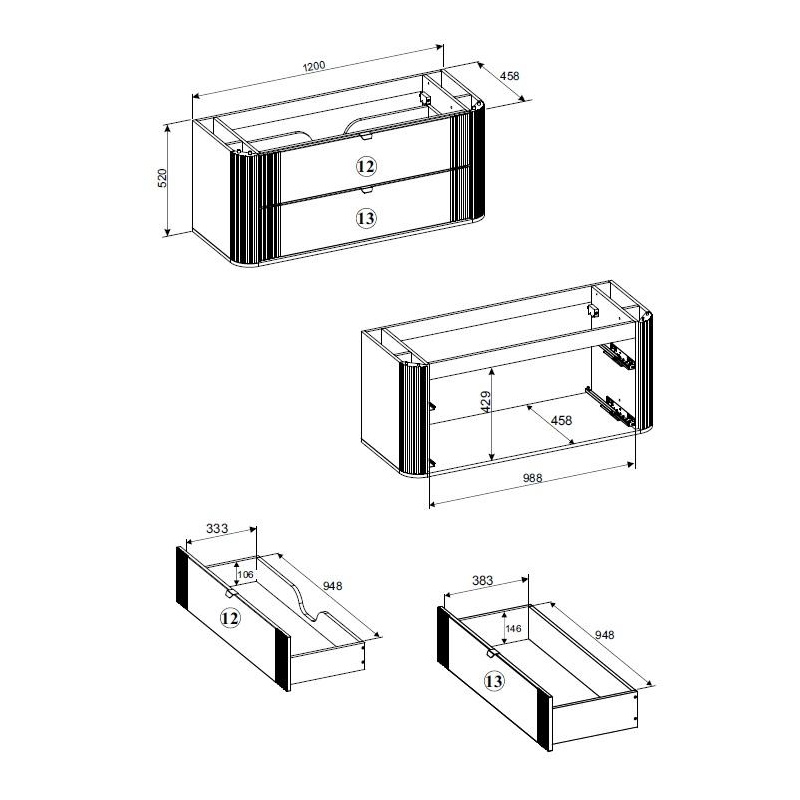 1200
458
520
12
13

429
458
988

333
106
948
12

383
146
948
13