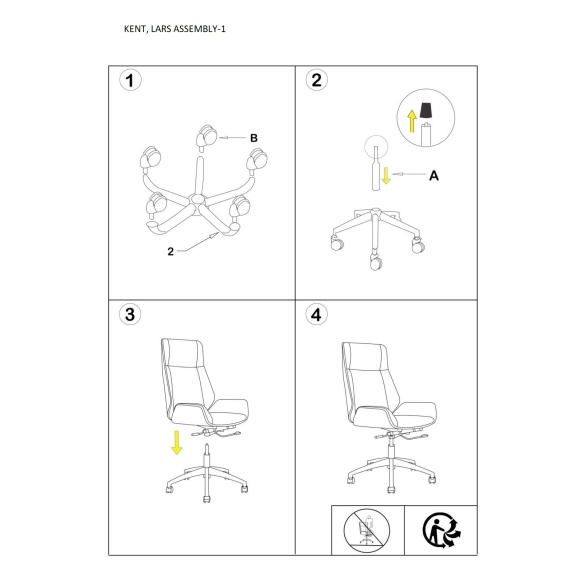 KENT, LARS ASSEMBLY-1

1

B

2

2

A

3

4