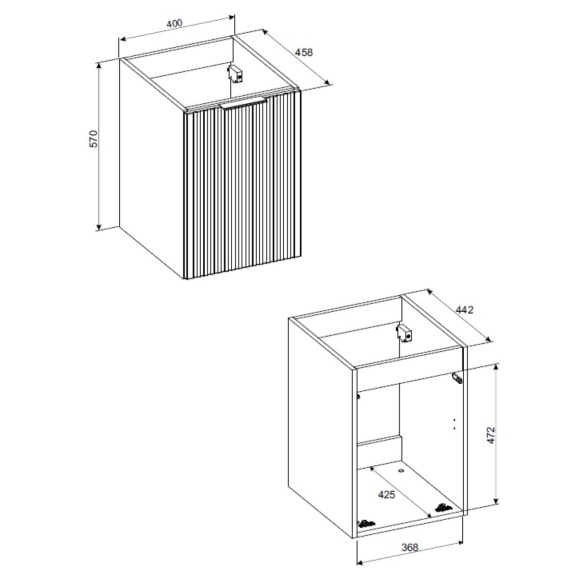 400
458
570
442
472
425
368