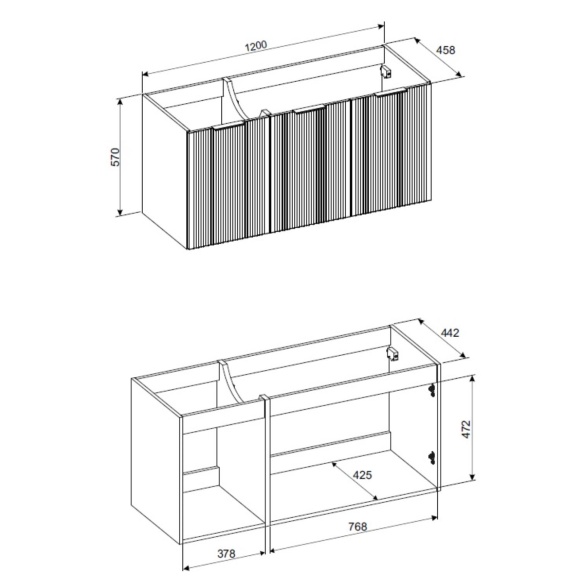 1200
458
570
442
472
425
768
378