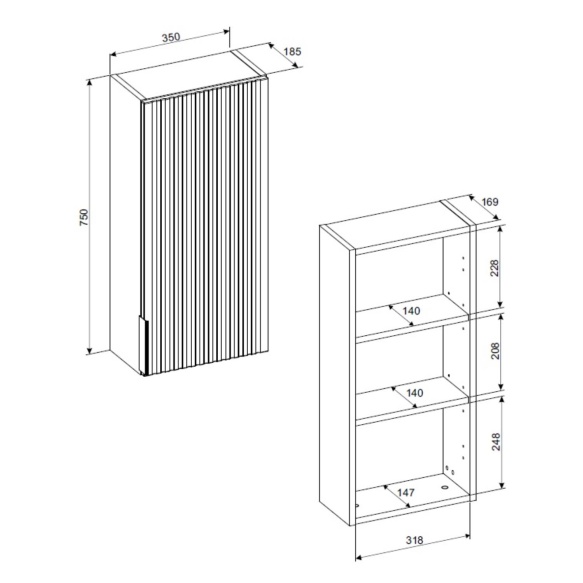 350
185
750
169
228
140
208
140
248
147
318