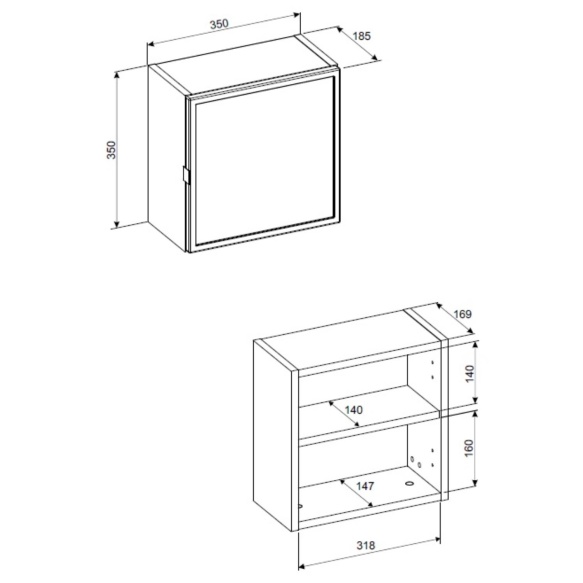 350
185
350
169
140
140
160
147
318