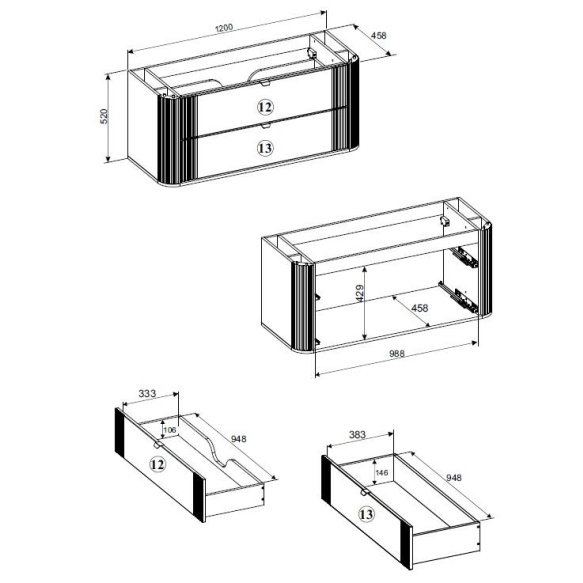 1200
458
520
12
13
429
458
988
333
106
948
12
383
146
948
13