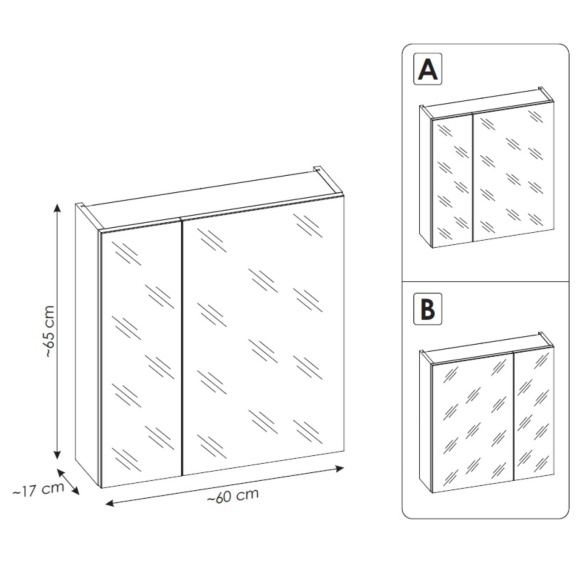 ~65 cm
~17 cm
~60 cm
A
B