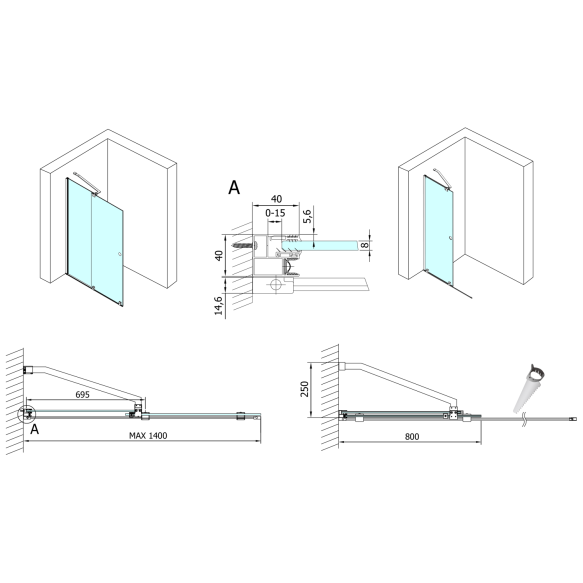 A
40
0-15
5,6
40
8
14,6

695
A
MAX 1400

250
800